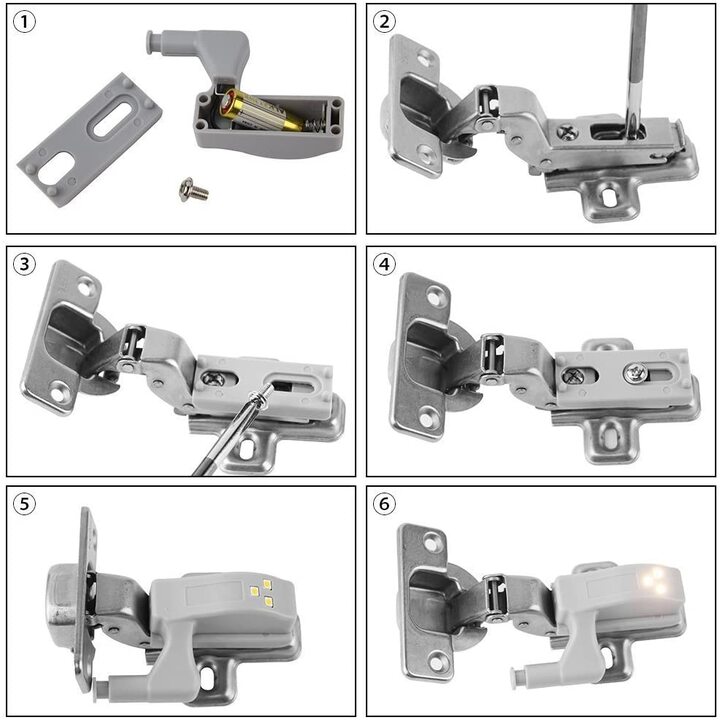 ①

②

③

④

⑤

⑥