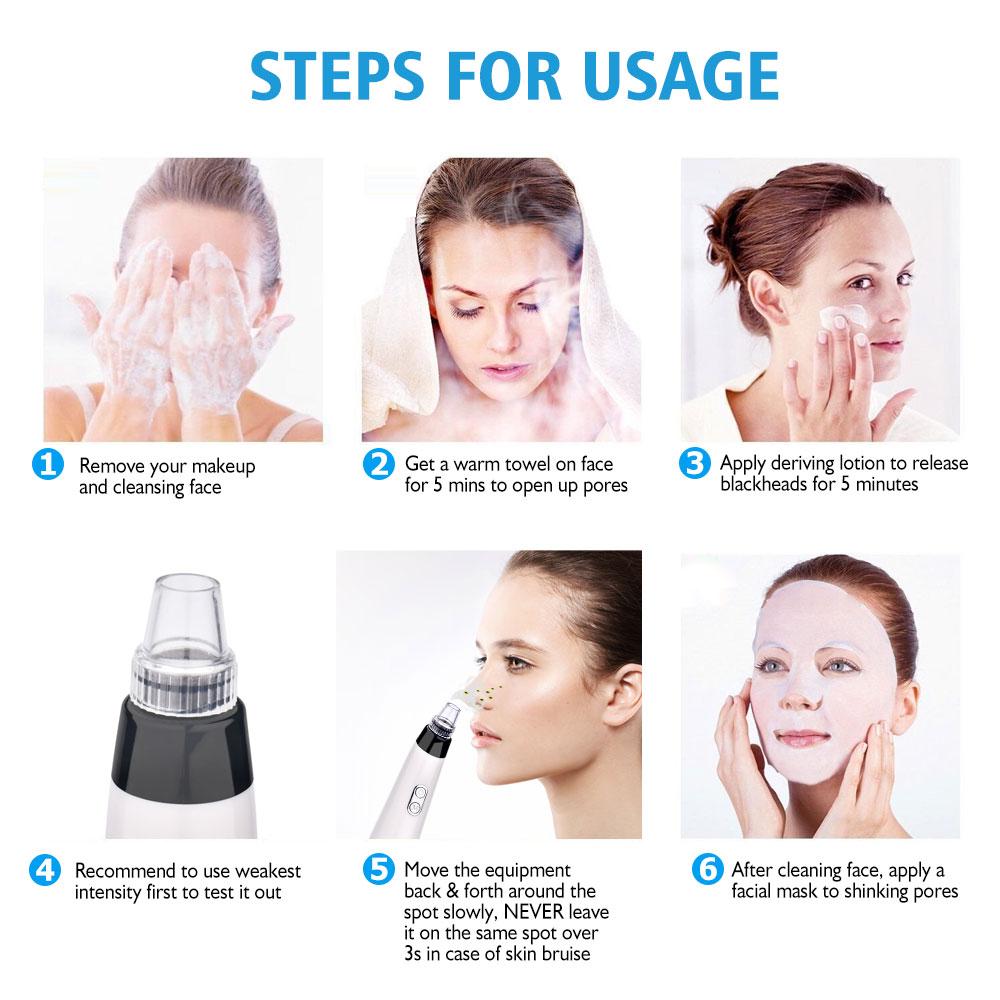 STEPS FOR USAGE

1 Remove your makeup and cleansing face

2 Get a warm towel on face for 5 mins to open up pores

3 Apply deriving lotion to release blackheads for 5 minutes

4 Recommend to use weakest intensity first to test it out

5 Move the equipment back & forth around the spot slowly, NEVER leave it on the same spot over 3s in case of skin bruise

6 After cleaning face, apply a facial mask to shinking pores