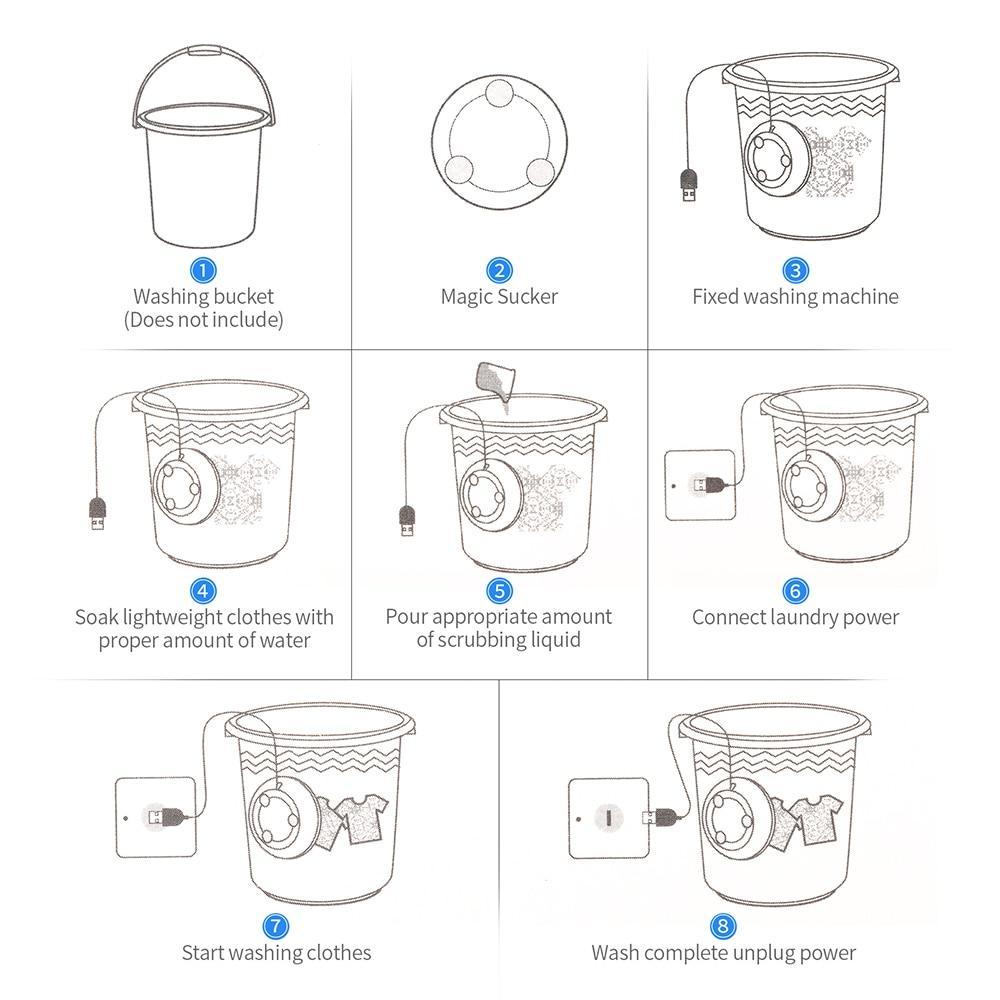 1
Washing bucket
(Does not include)

2
Magic Sucker

3
Fixed washing machine

4
Soak lightweight clothes with proper amount of water

5
Pour appropriate amount of scrubbing liquid

6
Connect laundry power

7
Start washing clothes

8
Wash complete unplug power