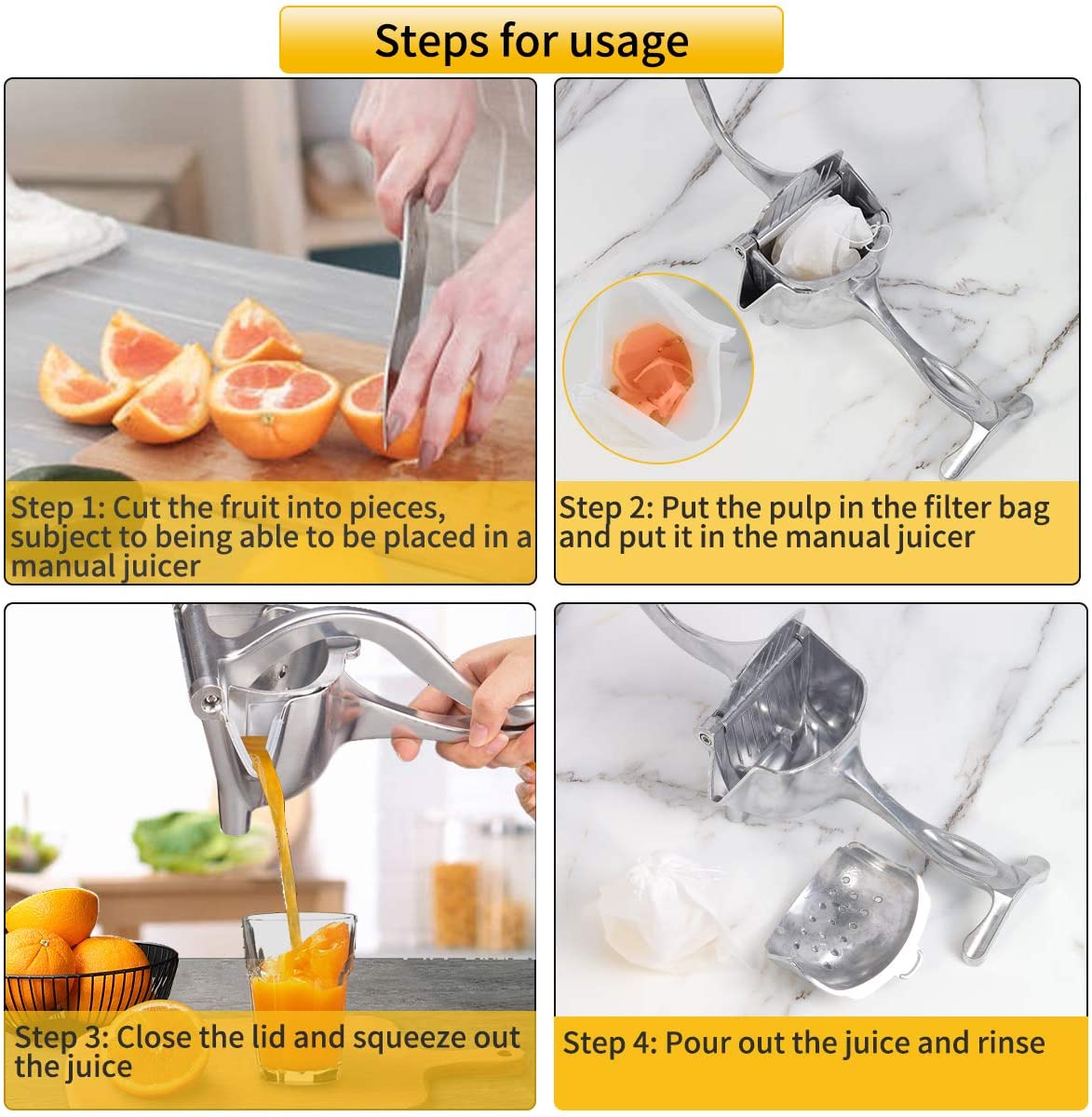 Steps for usage

Step 1: Cut the fruit into pieces, subject to being able to be placed in a manual juicer

Step 2: Put the pulp in the filter bag and put it in the manual juicer

Step 3: Close the lid and squeeze out the juice

Step 4: Pour out the juice and rinse